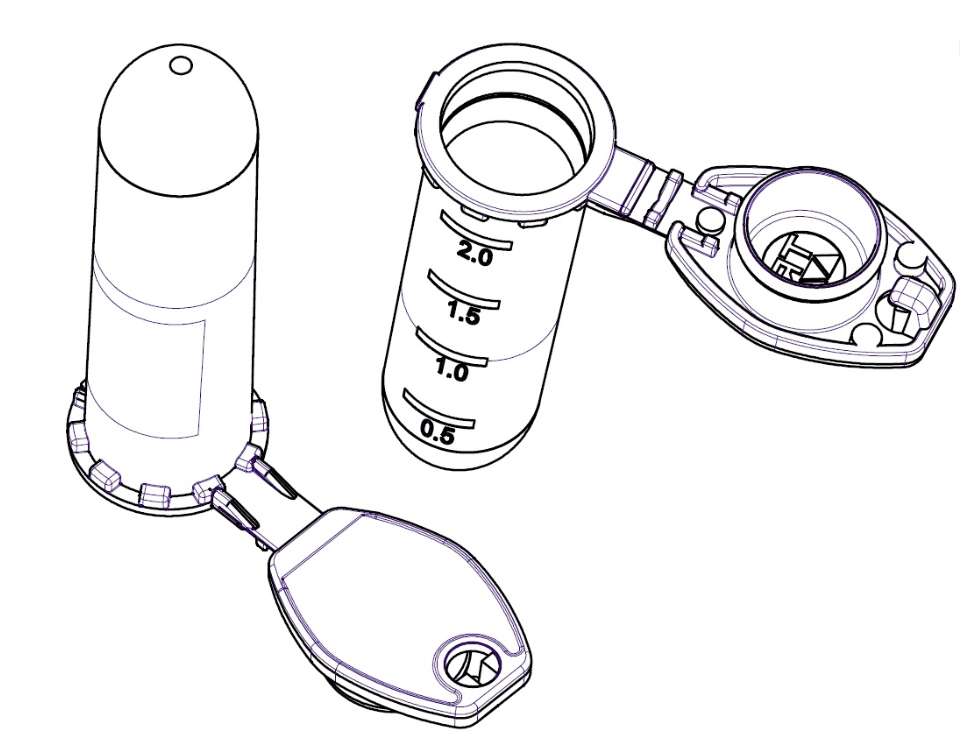 2.0
1.5
1.0
0.5