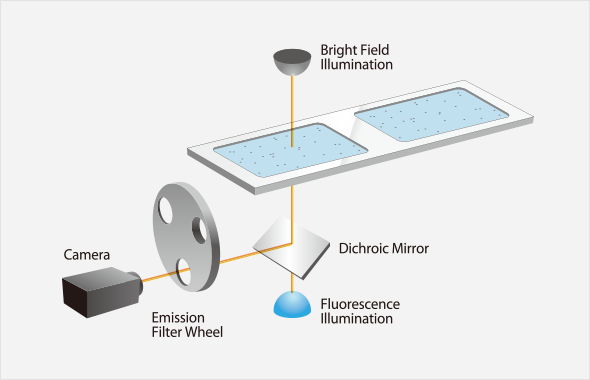 Bright Field Illumination

Camera

Dichroic Mirror

Emission Filter Wheel

Fluorescence Illumination