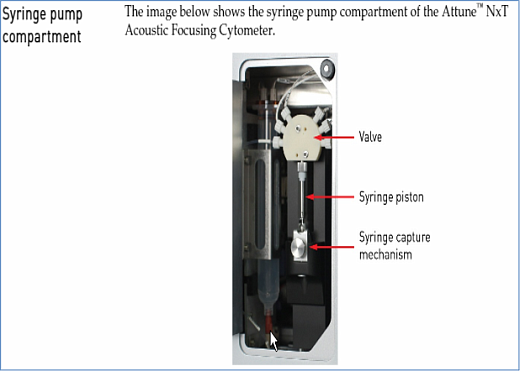 Syringe pump compartment

The image below shows the syringe pump compartment of the Attune™ NxT Acoustic Focusing Cytometer.

Valve

Syringe piston

Syringe capture mechanism