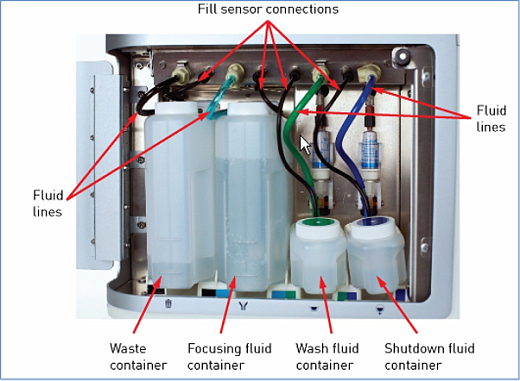 Fill sensor connections

Fluid lines

Fluid lines

Waste container

Focusing fluid container

Wash fluid container

Shutdown fluid container